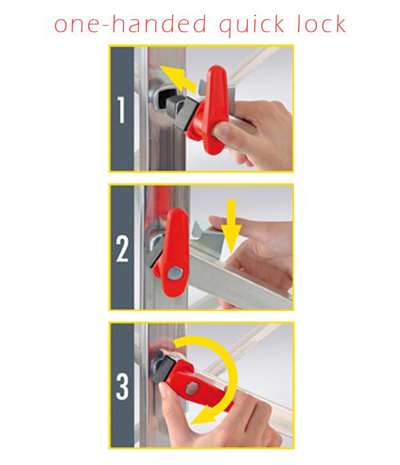 one-handed quick lock

1

2

3